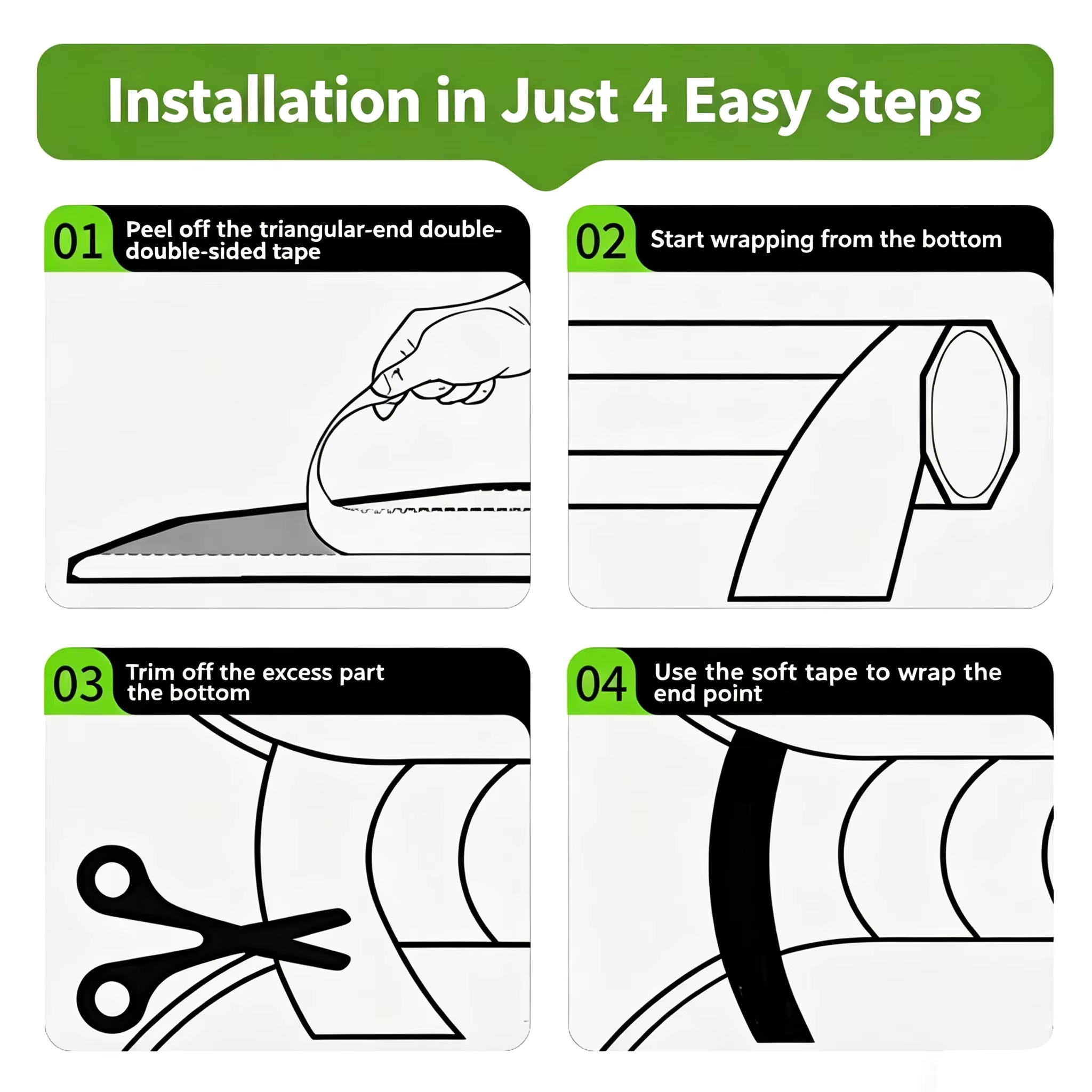 Installation in Just 4 Easy Steps

01 Peel off the triangular-end double-double-sided tape

02 Start wrapping from the bottom

03 Trim off the excess part the bottom

04 Use the soft tape to wrap the end point